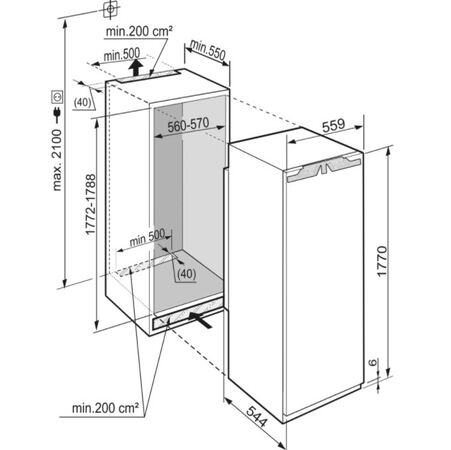 min.200 cm²
min.500
min.550
(40)
max. 2100
560-570
559
1772-1788
min 500
(40)
1770
6
min.200 cm²
544