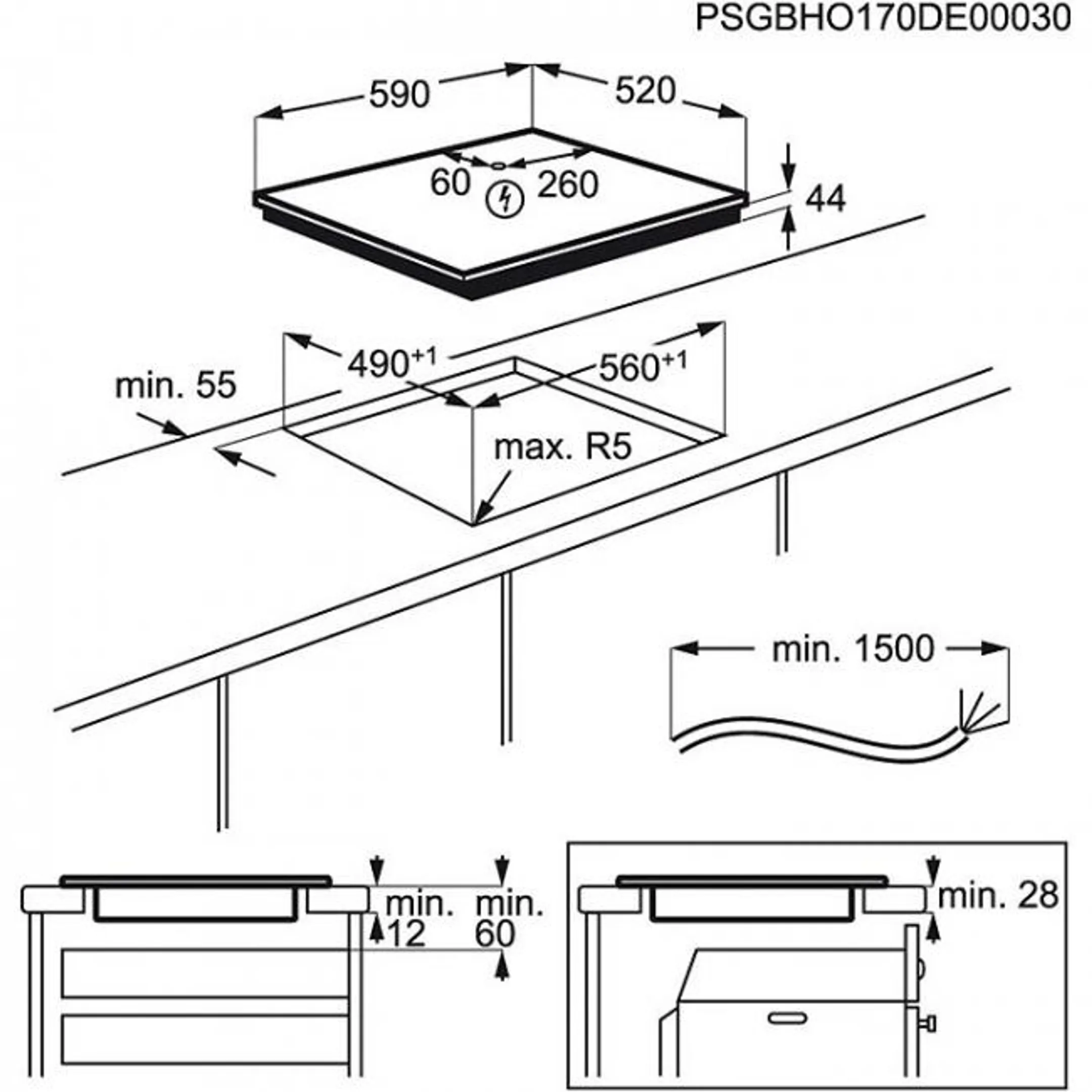 PSGBHO170DE00030

590

520

60

260

44

$490^{+1}$

$560^{+1}$

min. 55

max. R5

min. 1500

min. 12

min. 60

min. 28