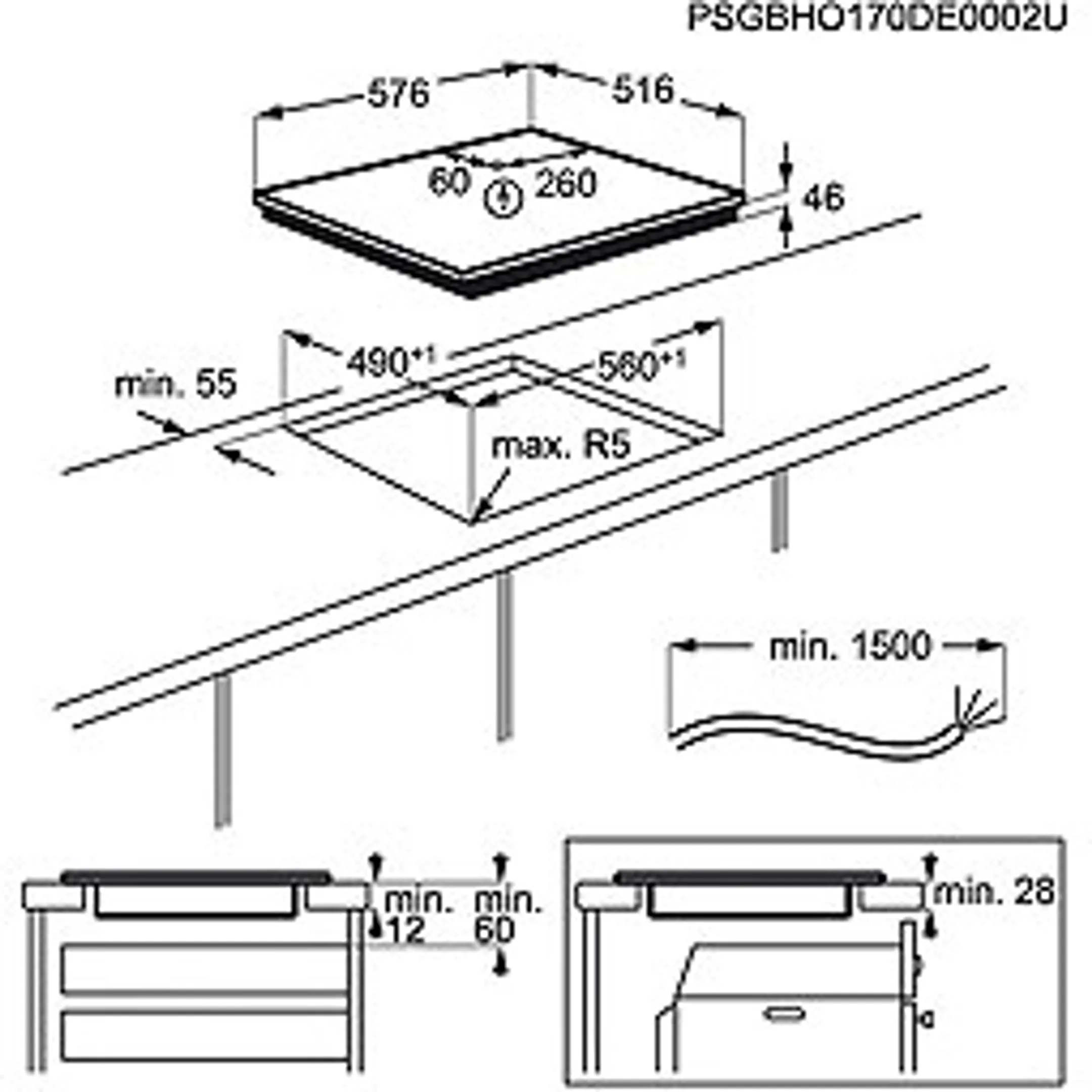 PSGBHO170DE0002U

576

516

60

260

46

$490^{+1}$

$560^{+1}$

min. 55

max. R5

min. 1500

min. 12

min. 60

min. 28