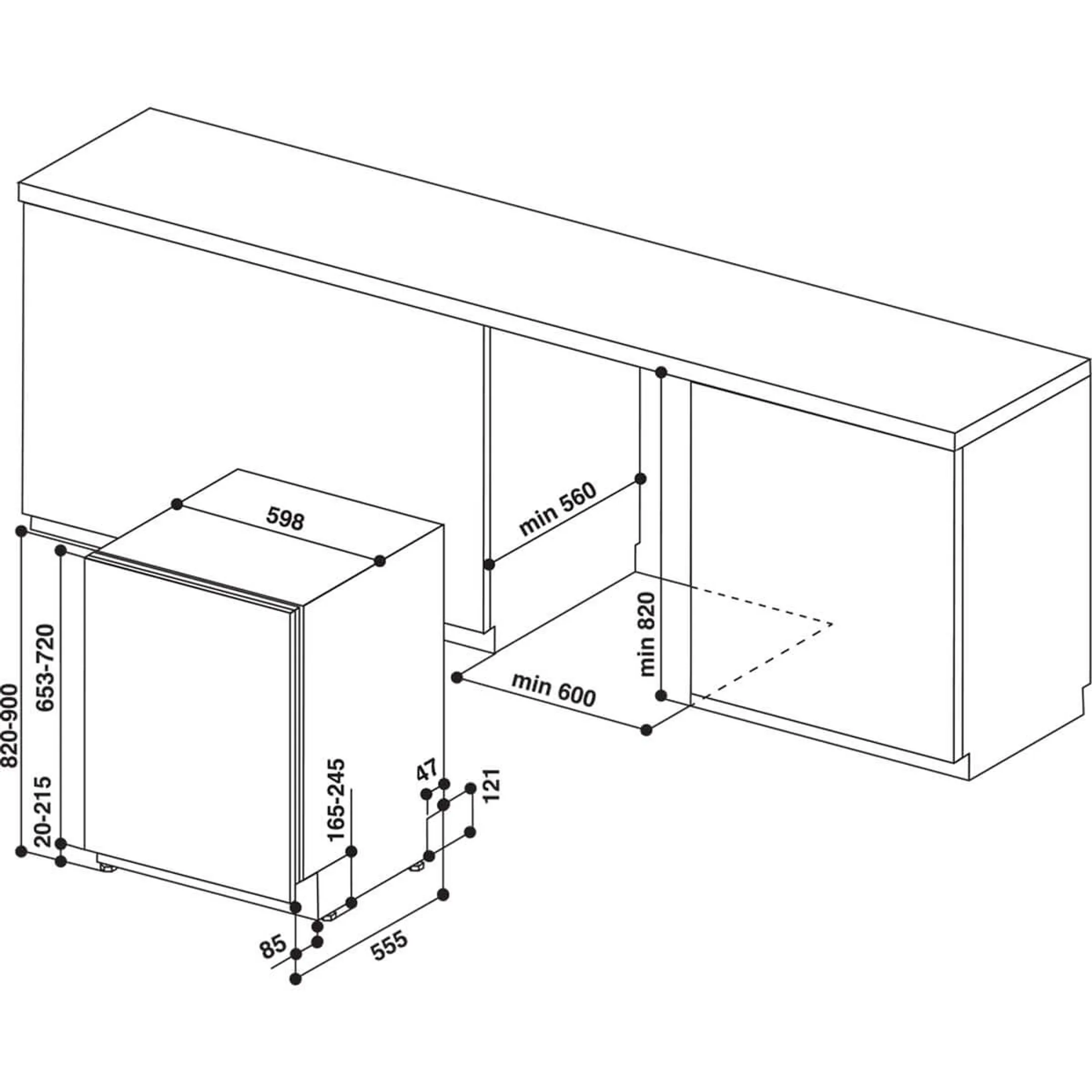 598
min 560
min 820
min 600
820-900
653-720
20-215
165-245
47
121
85
555