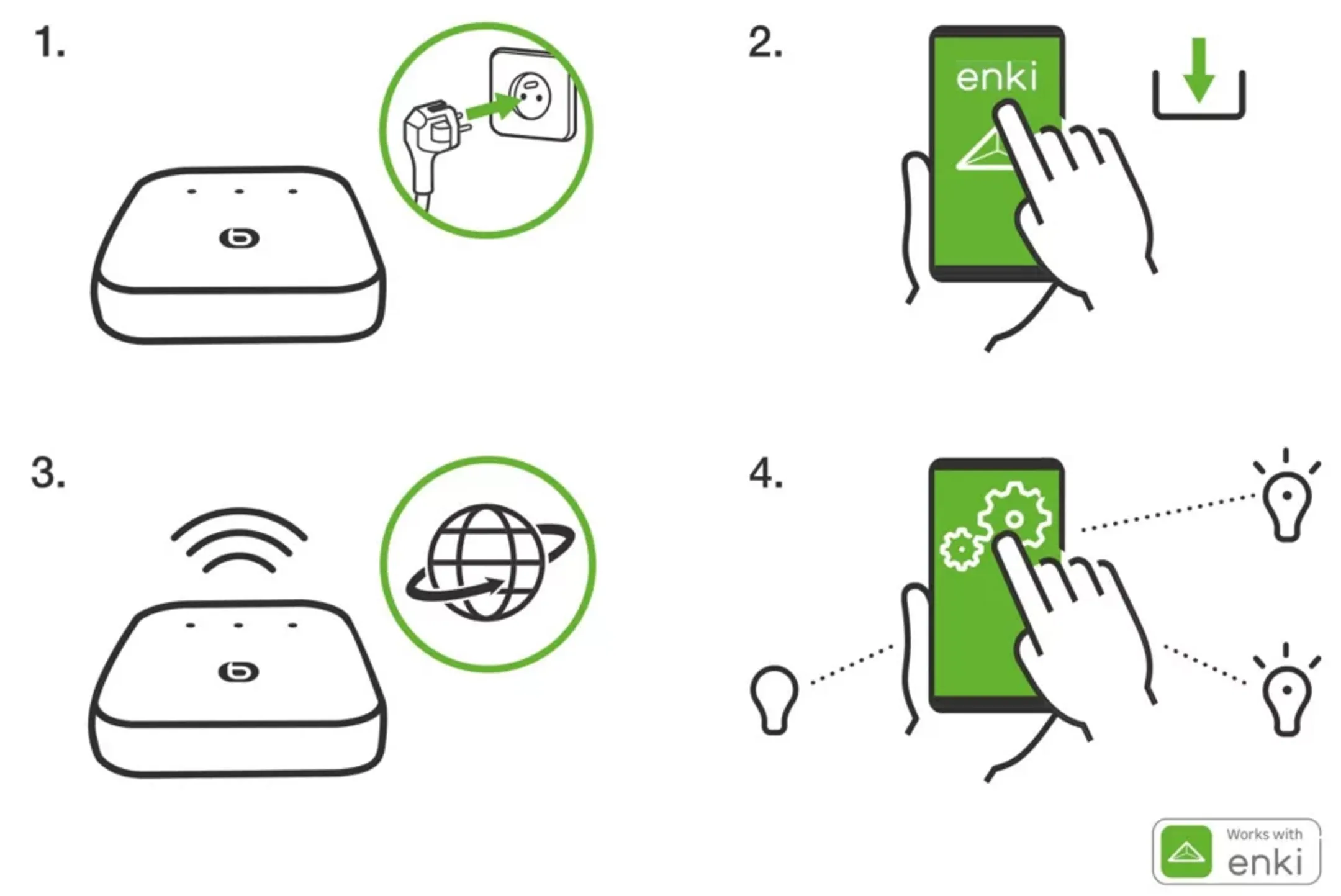 1.

2.

enki

3.

4.

Works with
enki