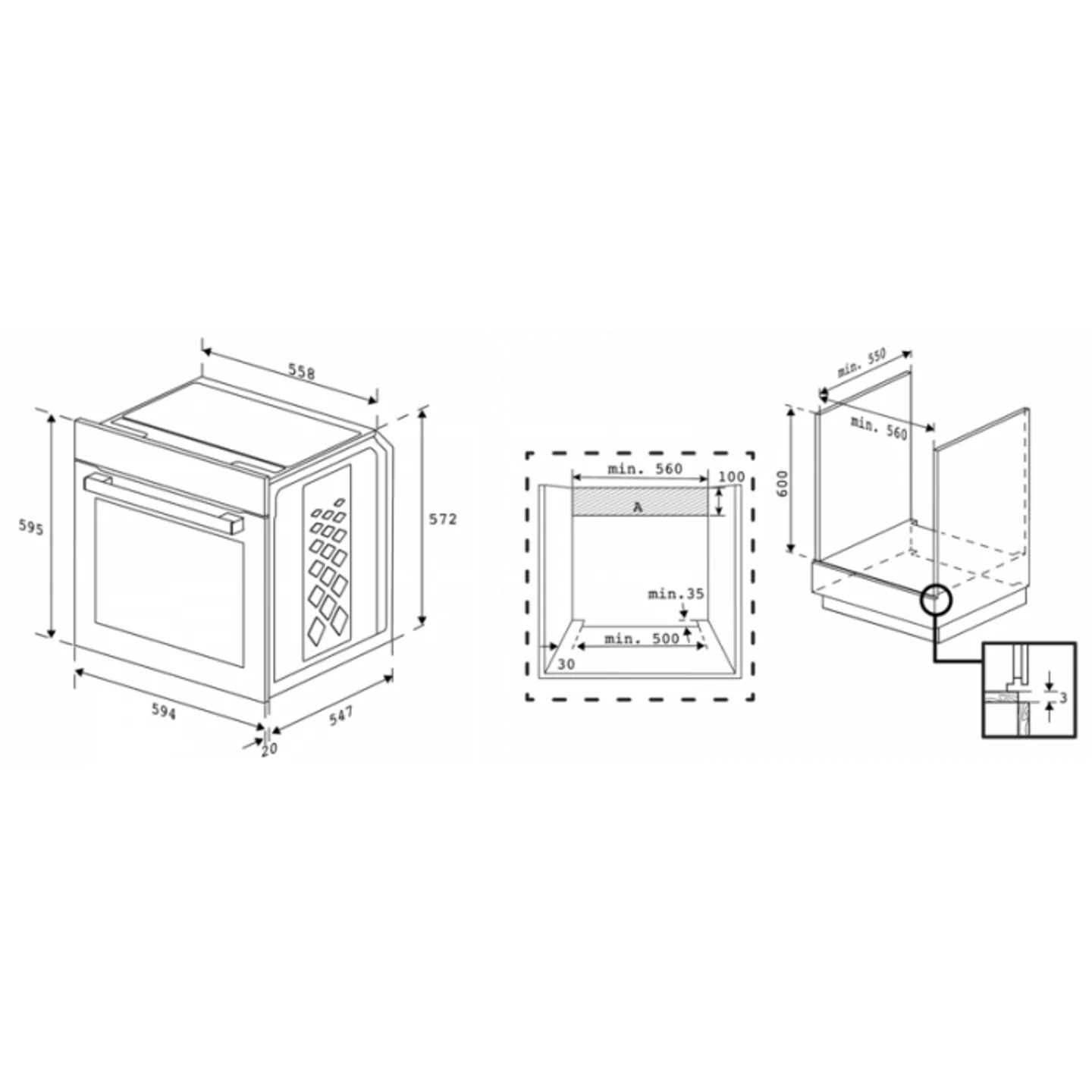 558

595

572

594

547

20

min. 560

100

A

min.35

min. 500

30

min. 550

min. 560

600

3