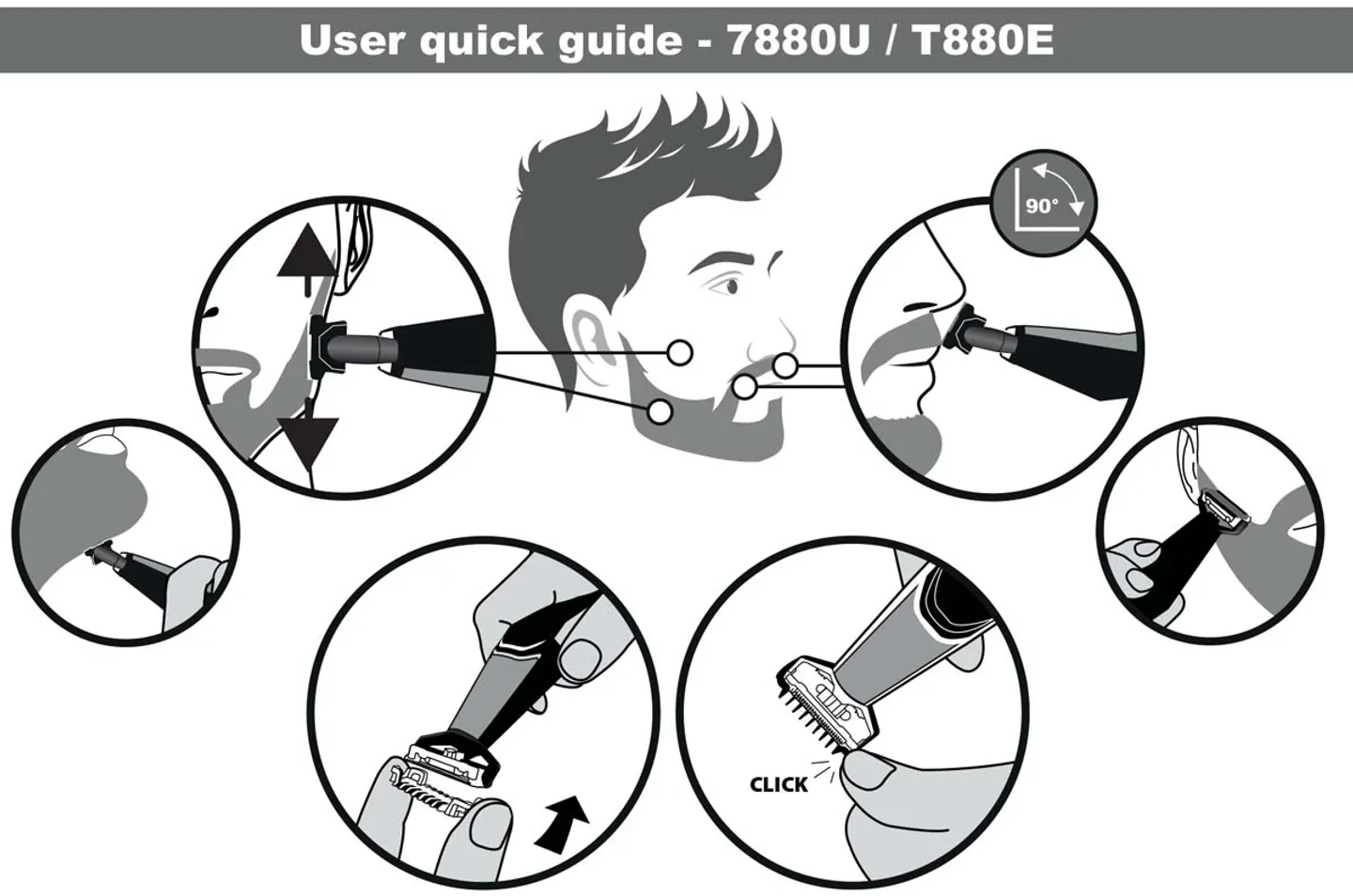 User quick guide - 7880U / T880E

90°

CLICK