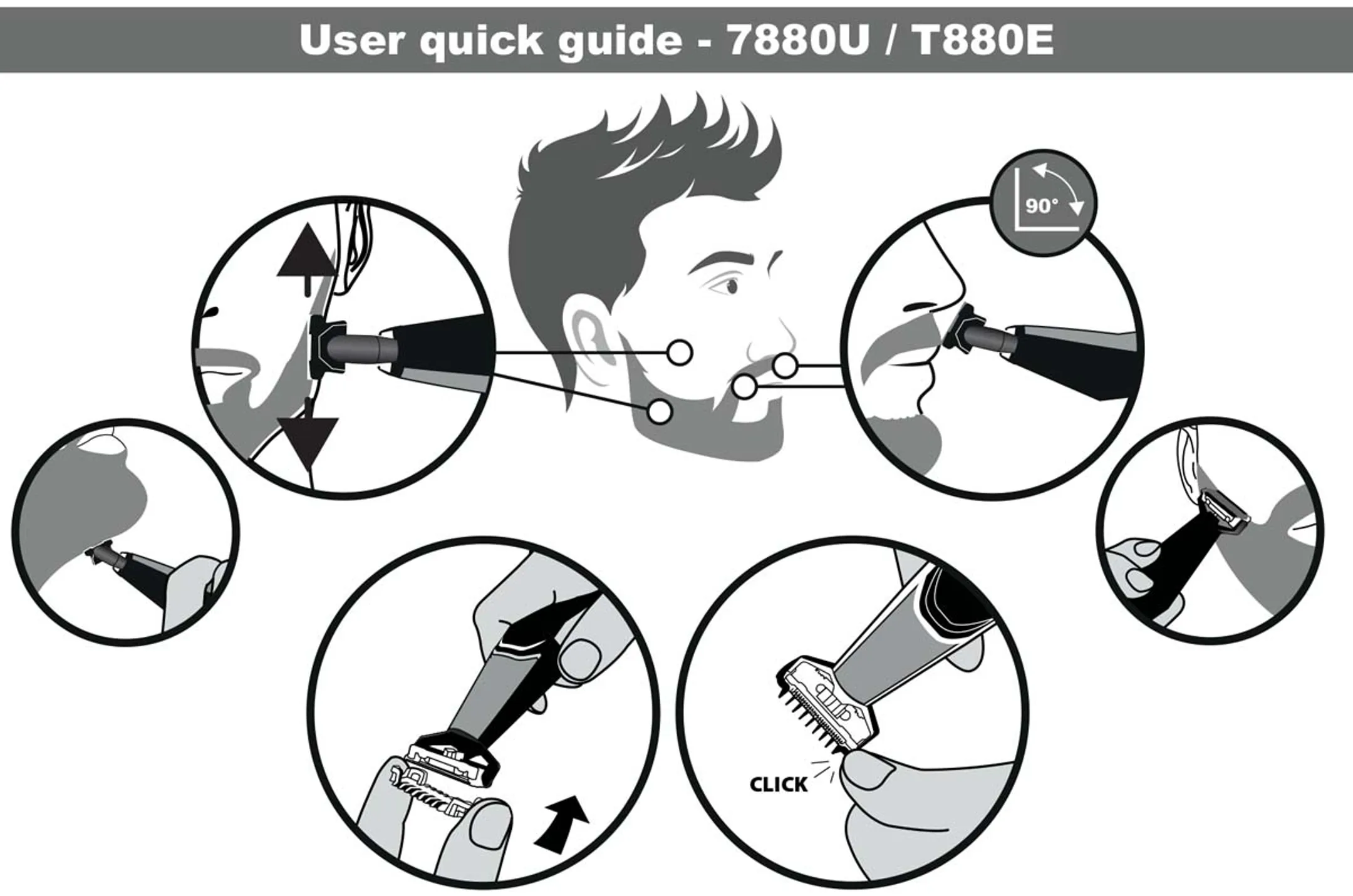 User quick guide - 7880U / T880E

90°

CLICK