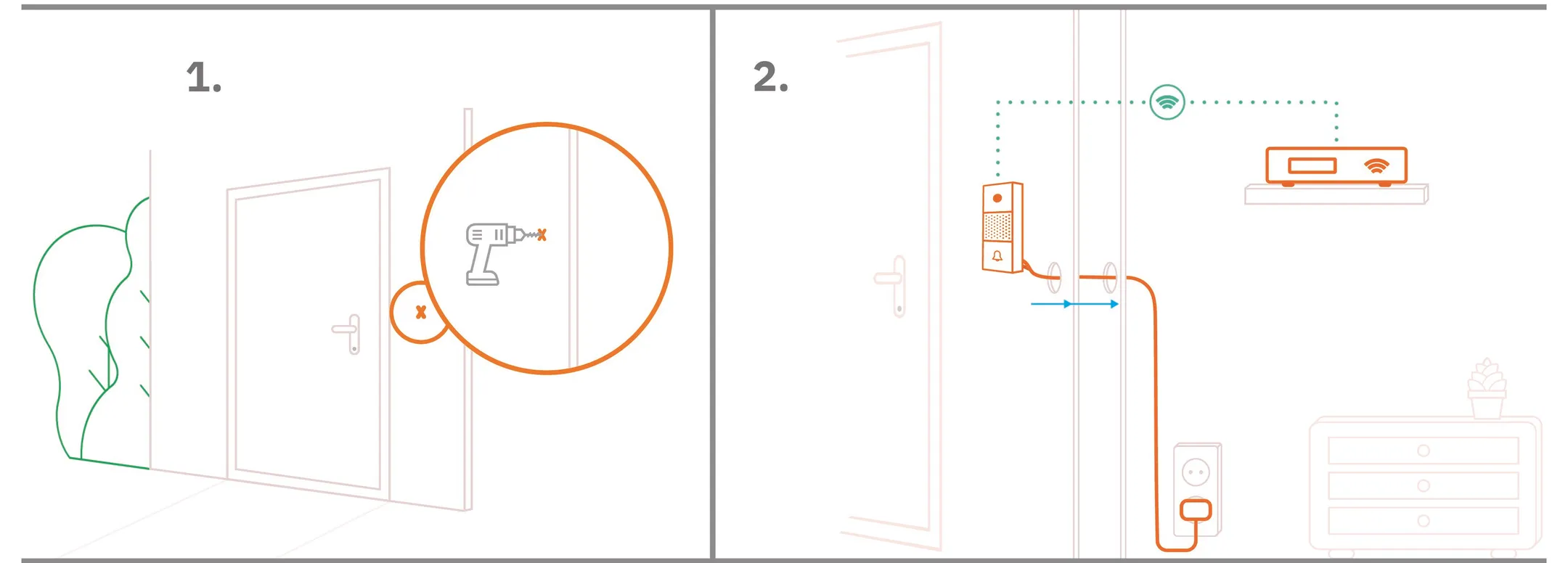 1.

2.