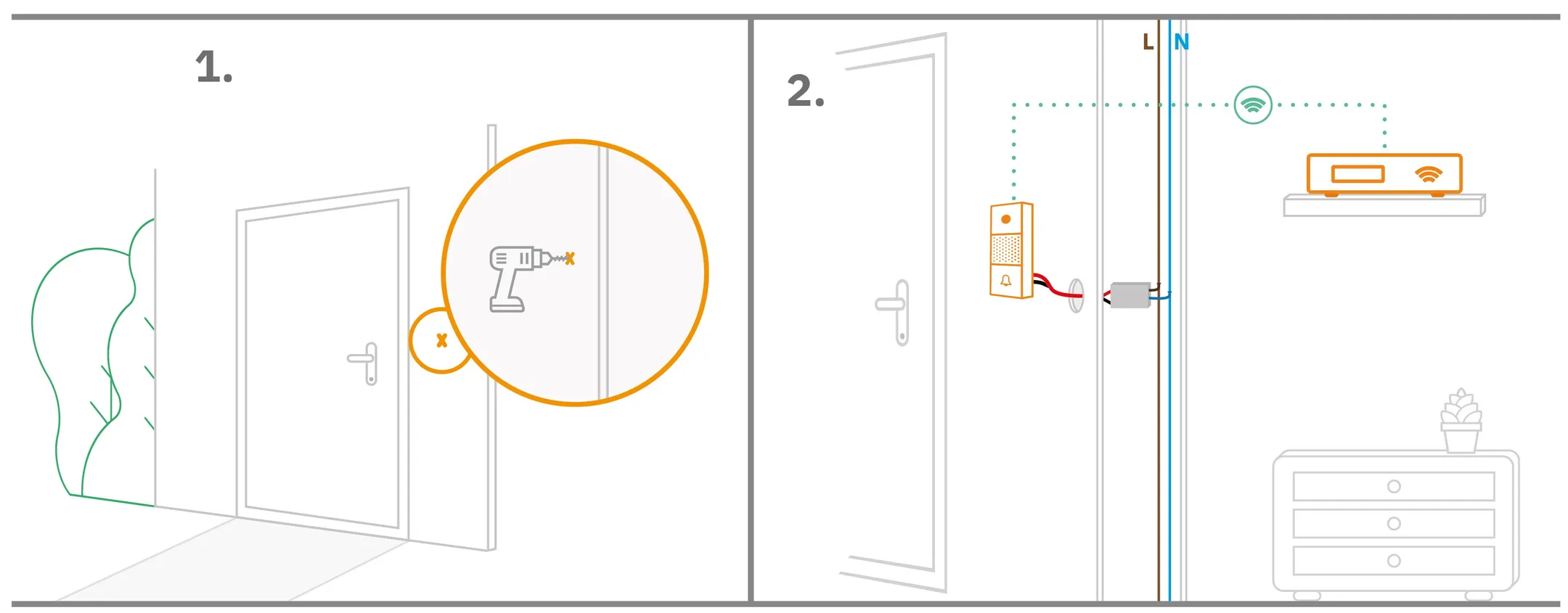 1.

2.

L N