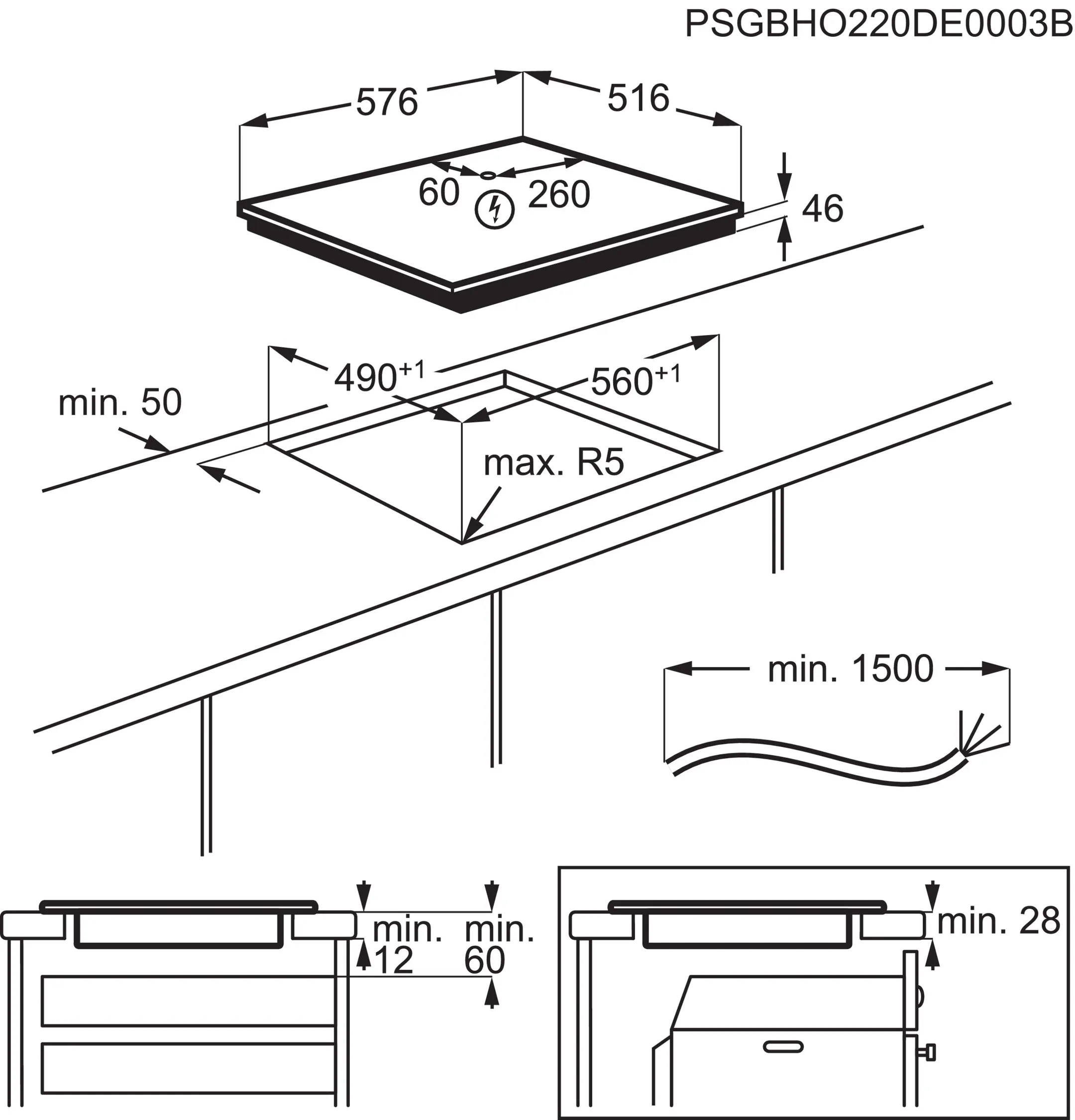 PSGBHO220DE0003B

576

516

60

260

46

$490^{+1}$

$560^{+1}$

min. 50

max. R5

min. 1500

min.
12

min.
60

min. 28