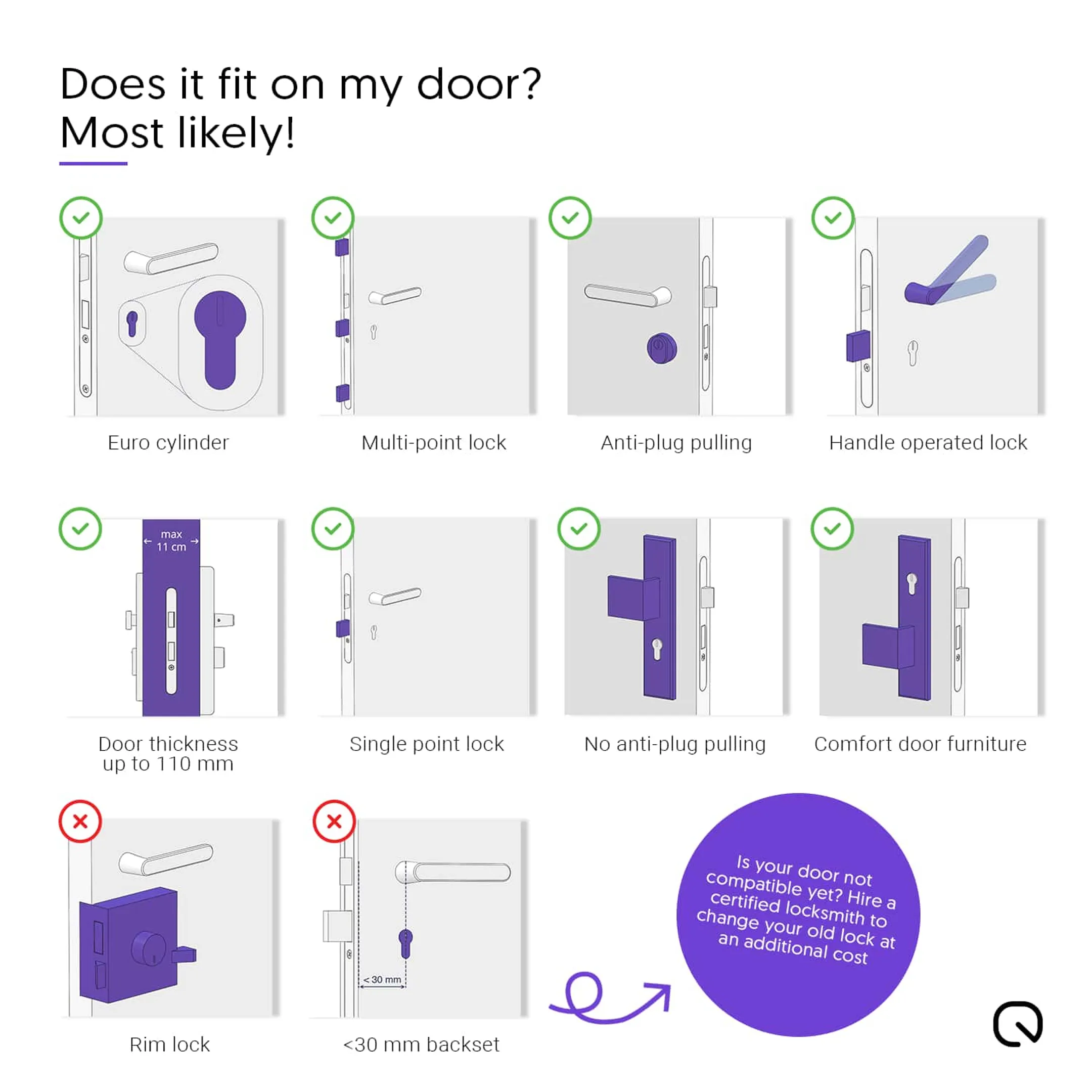 Does it fit on my door?
Most likely!

Euro cylinder

Multi-point lock

Anti-plug pulling

Handle operated lock

max
11 cm

Door thickness up to 110 mm

Single point lock

No anti-plug pulling

Comfort door furniture

Rim lock

< 30 mm

<30 mm backset

Is your door not compatible yet? Hire a certified locksmith to change your old lock at an additional cost