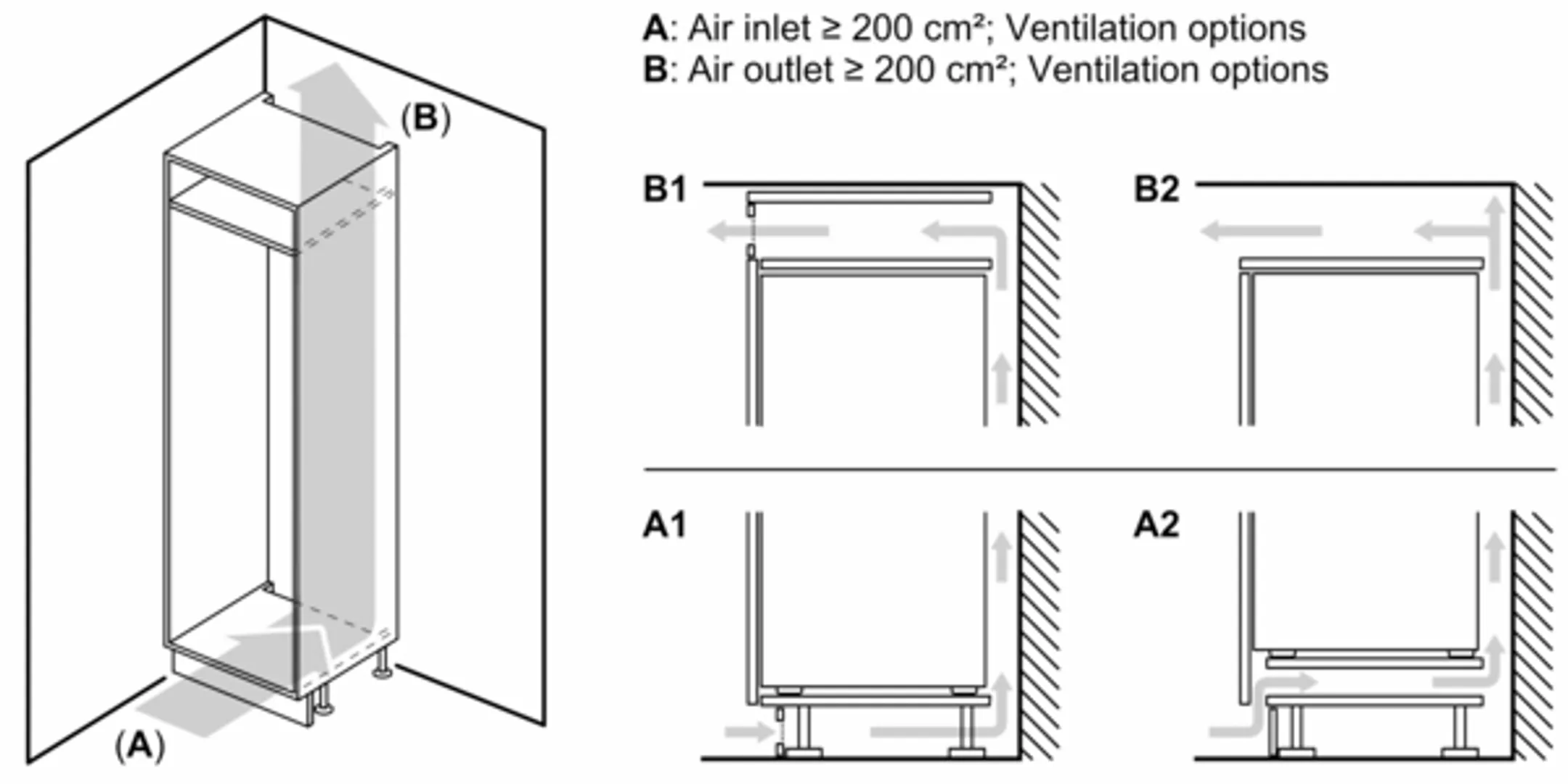 (B)

(A)

A: Air inlet ≥ 200 cm²; Ventilation options
B: Air outlet ≥ 200 cm²; Ventilation options

B1

B2

A1

A2