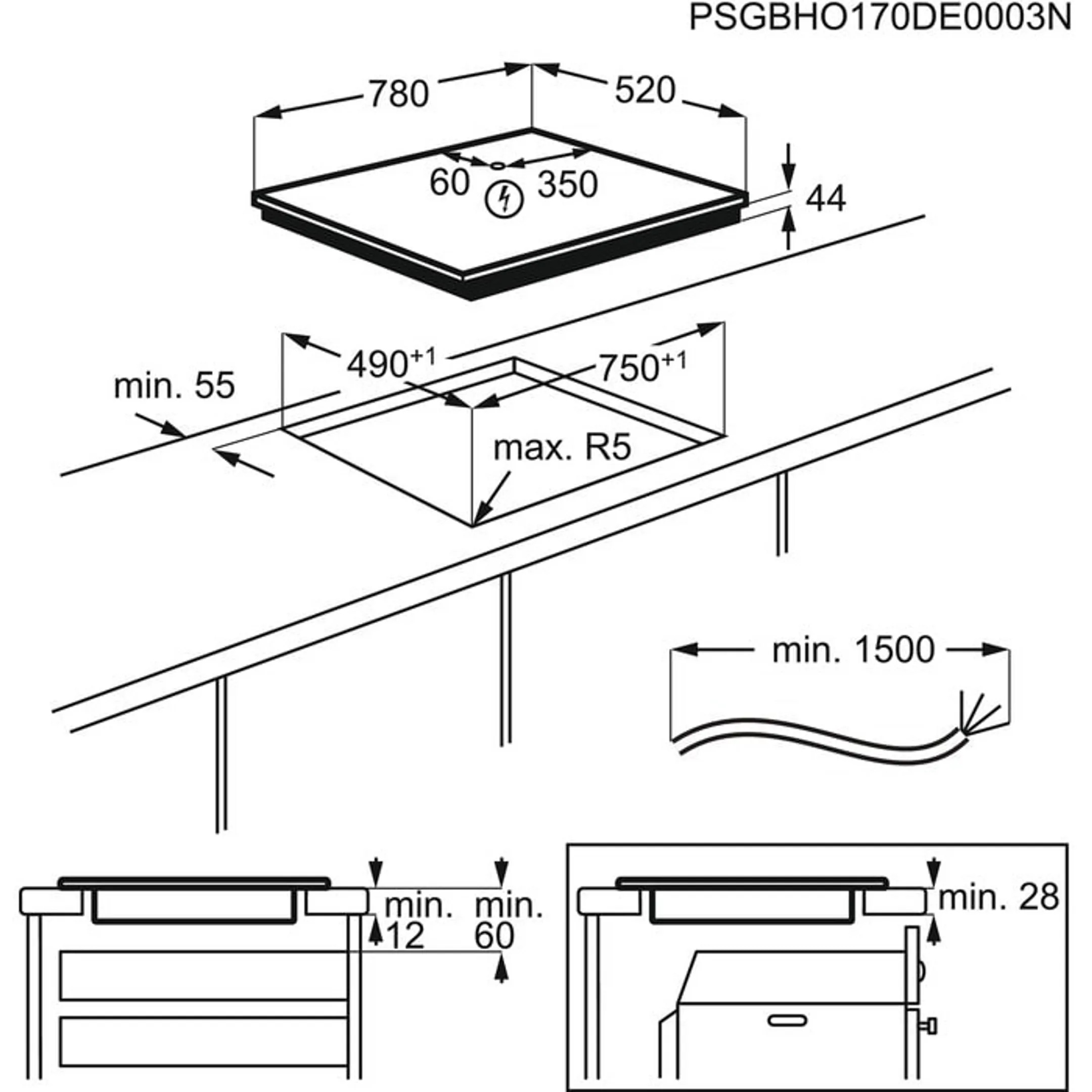 PSGBHO170DE0003N

780

520

60

350

44

$490^{+1}$

$750^{+1}$

min. 55

max. R5

min. 1500

min. 12

min. 60

min. 28