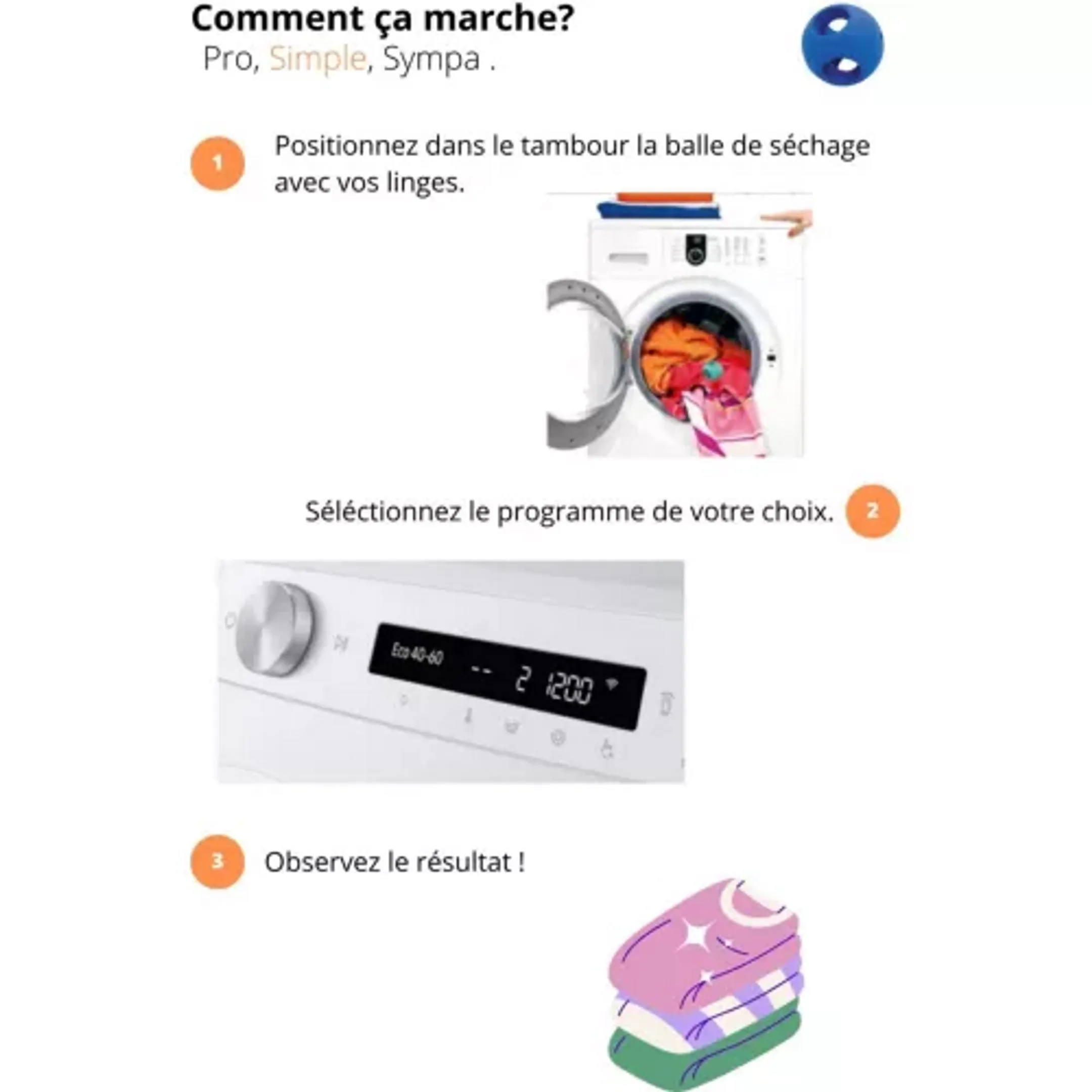 Comment ça marche?
Pro, Simple, Sympa .

1 Positionnez dans le tambour la balle de séchage avec vos linges.

Séléctionnez le programme de votre choix. 2

Eco 40-60 -- 2 1200

3 Observez le résultat !