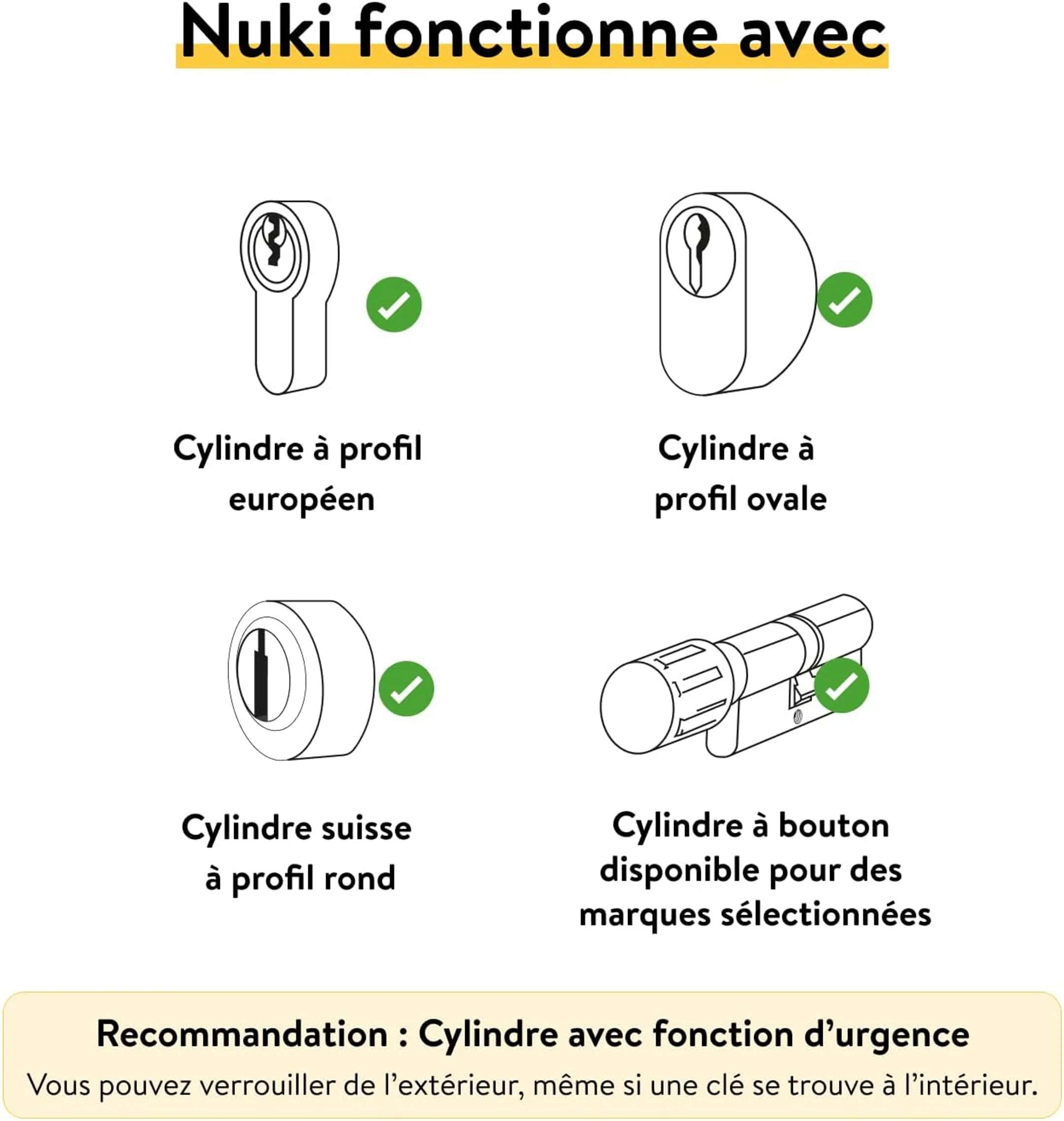 Nuki fonctionne avec

Cylindre à profil européen

Cylindre à profil ovale

Cylindre suisse à profil rond

Cylindre à bouton disponible pour des marques sélectionnées

Recommandation : Cylindre avec fonction d'urgence

Vous pouvez verrouiller de l'extérieur, même si une clé se trouve à l'intérieur.