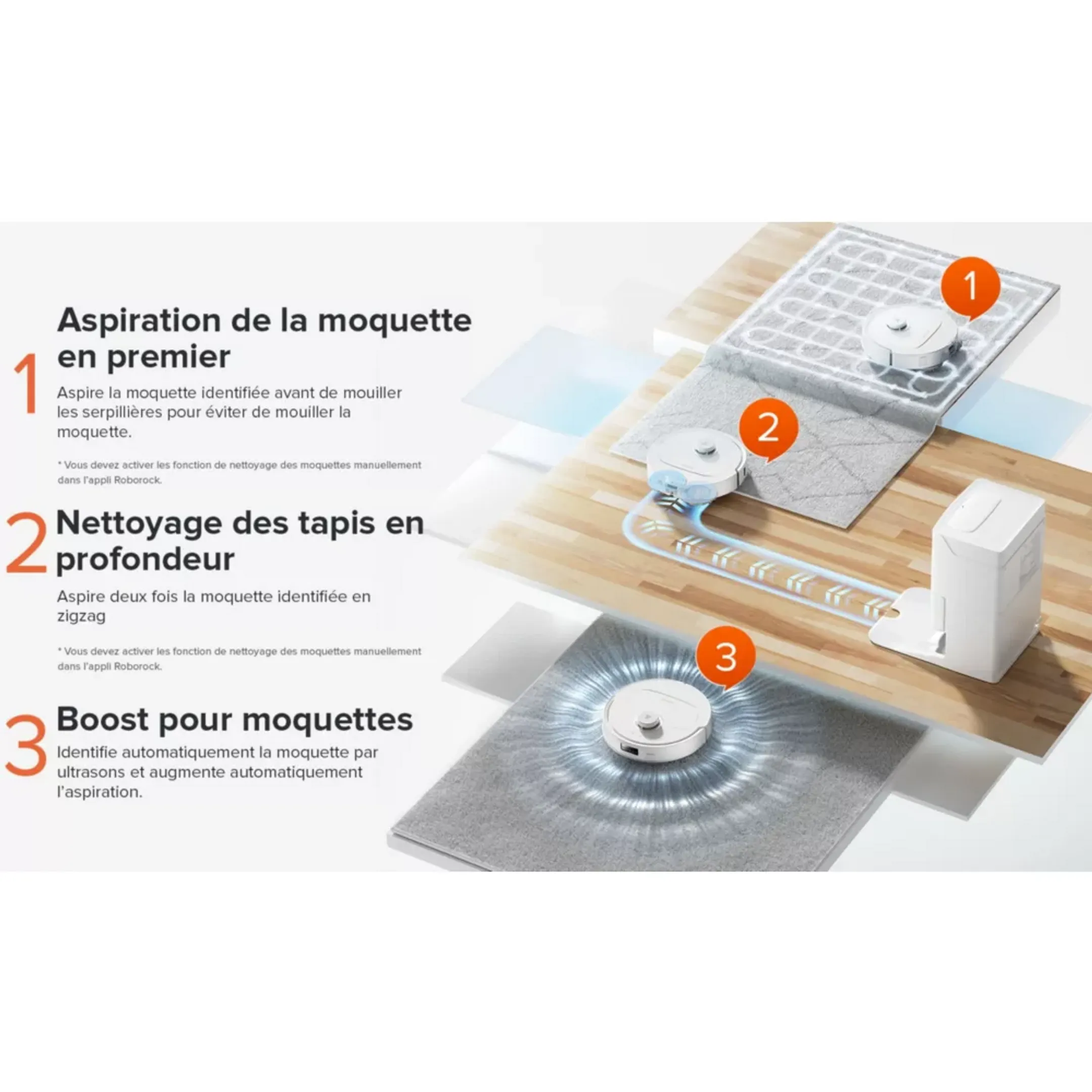 1 Aspiration de la moquette en premier

Aspire la moquette identifiée avant de mouiller les serpillières pour éviter de mouiller la moquette.

* Vous devez activer les fonction de nettoyage des moquettes manuellement dans l'appli Roborock.

2 Nettoyage des tapis en profondeur

Aspire deux fois la moquette identifiée en zigzag

* Vous devez activer les fonction de nettoyage des moquettes manuellement dans l'appli Roborock.

3 Boost pour moquettes

Identifie automatiquement la moquette par ultrasons et augmente automatiquement l'aspiration.

1

2

3