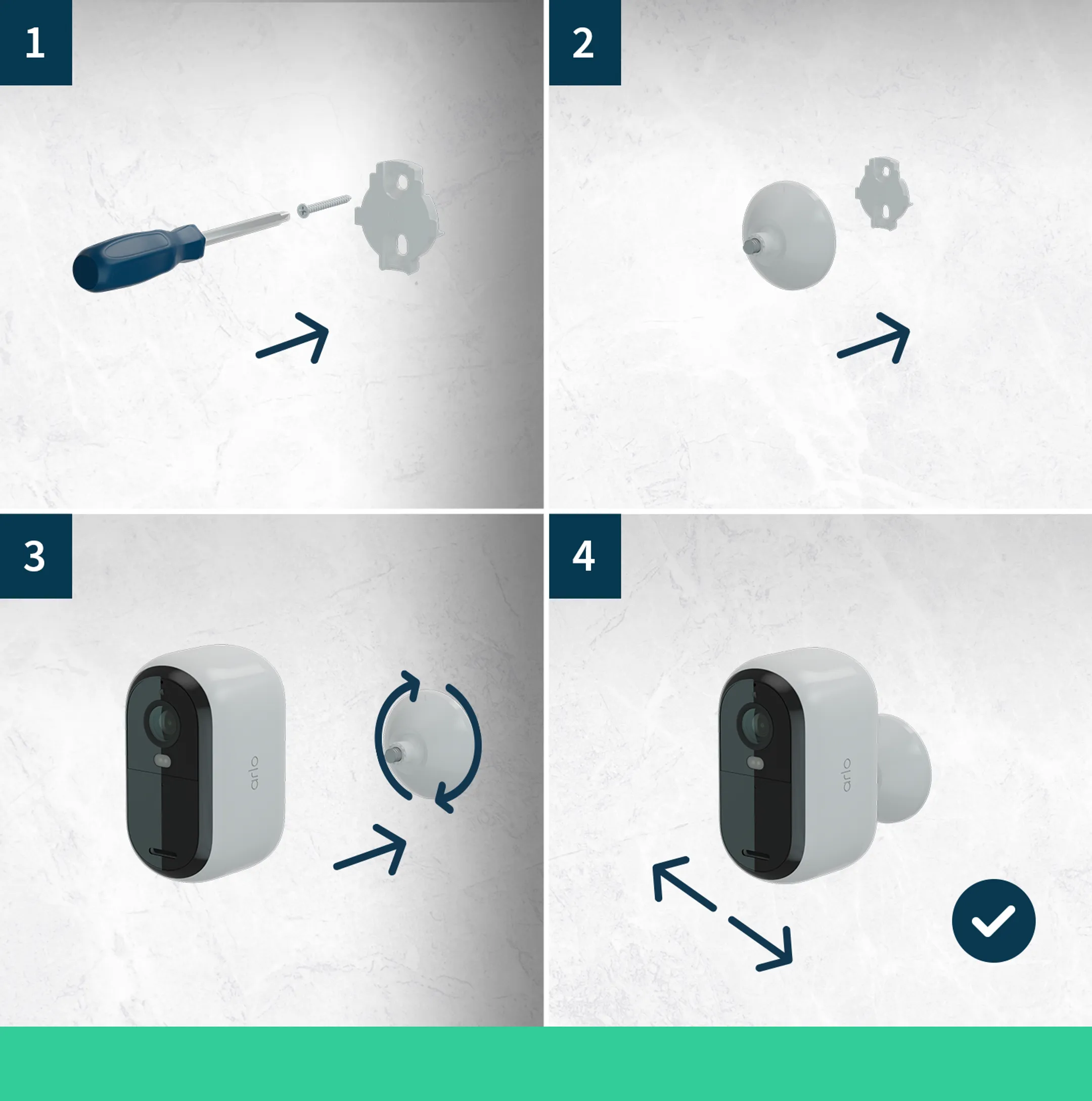 1

2

3

arlo

4

arlo