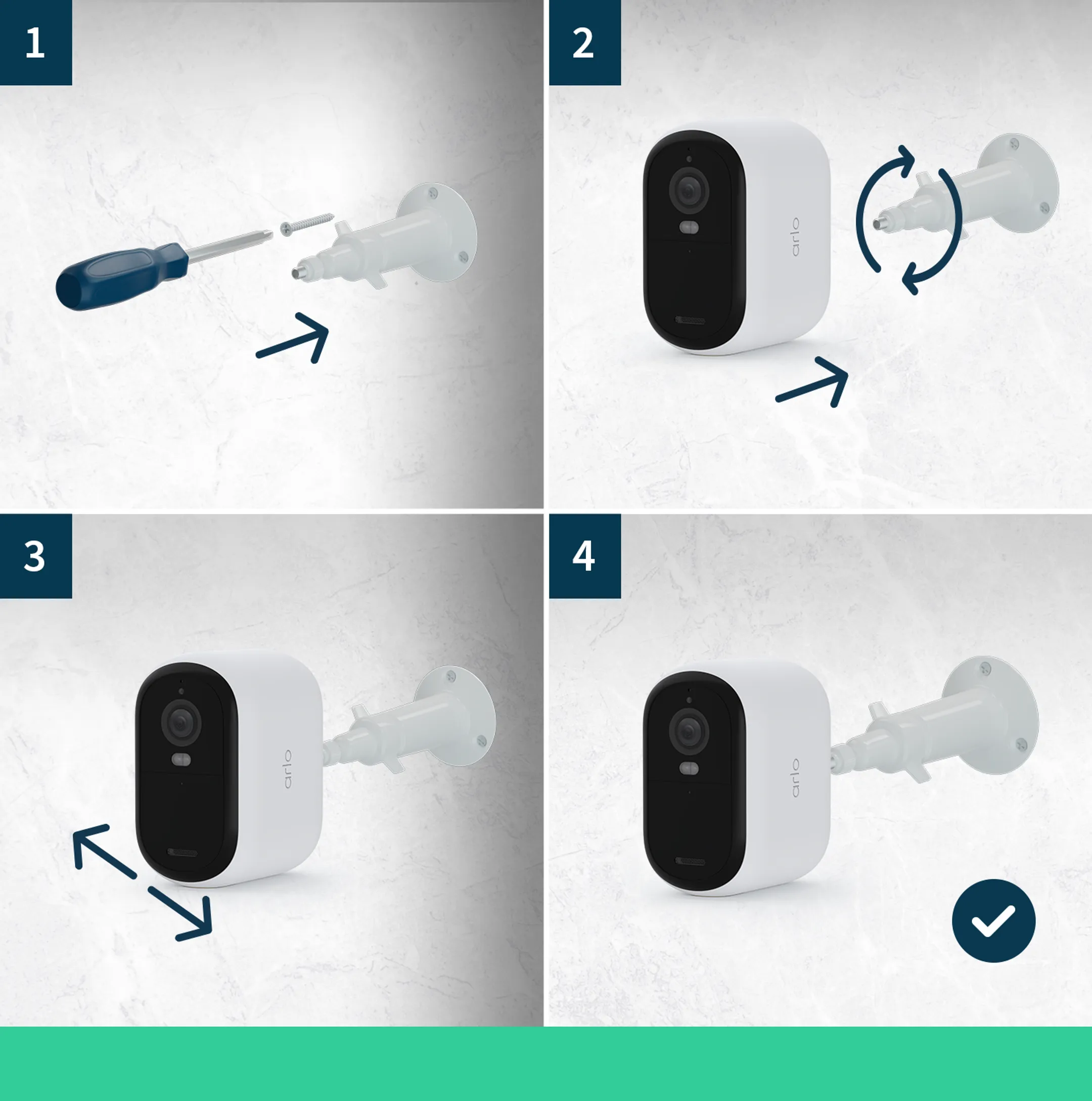 1

2

arlo

3

arlo

4

arlo