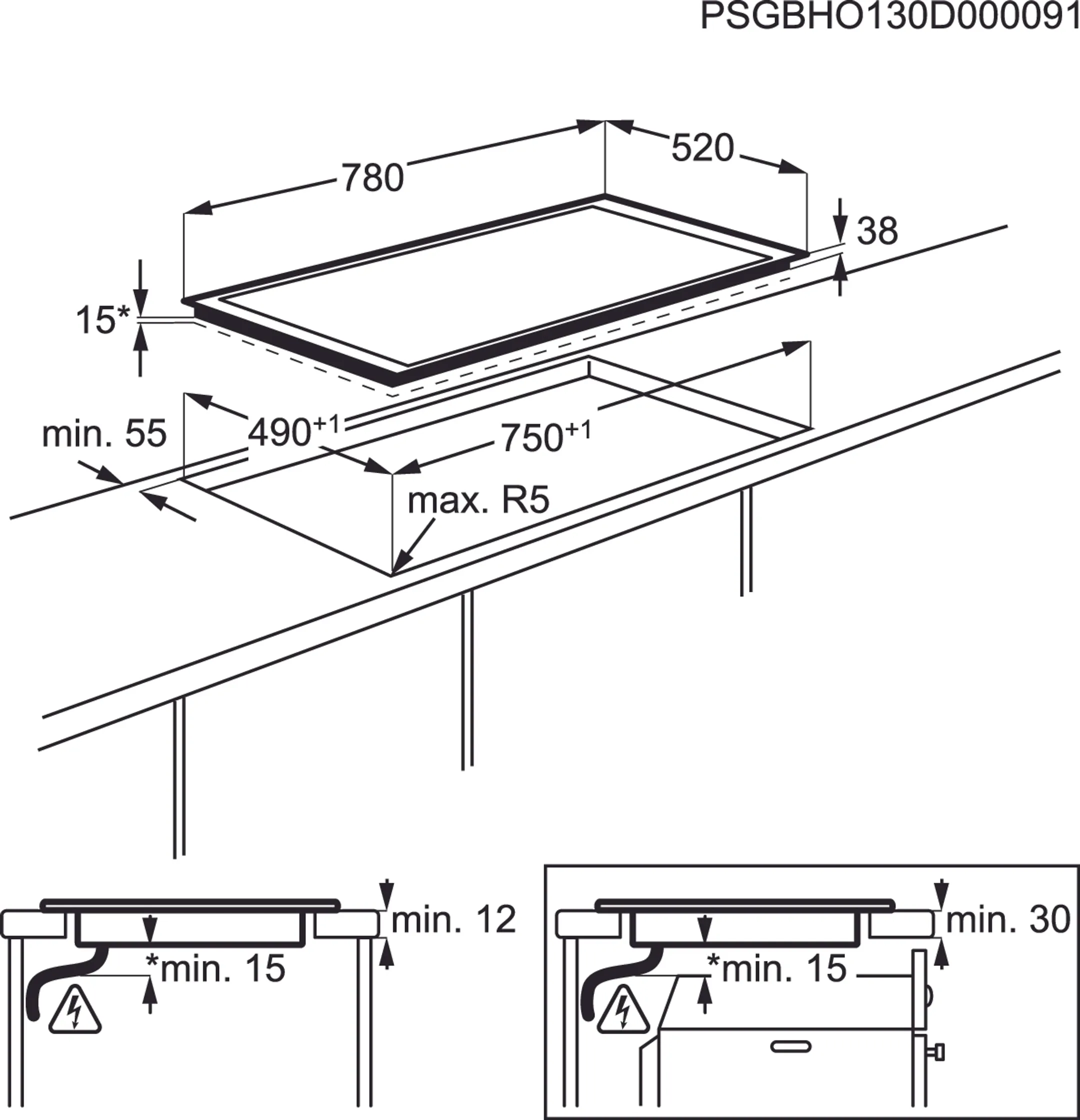 PSGBHO130D000091

780

520

38

15*

min. 55

$490^{+1}$

$750^{+1}$

max. R5

min. 12

*min. 15

min. 30

*min. 15