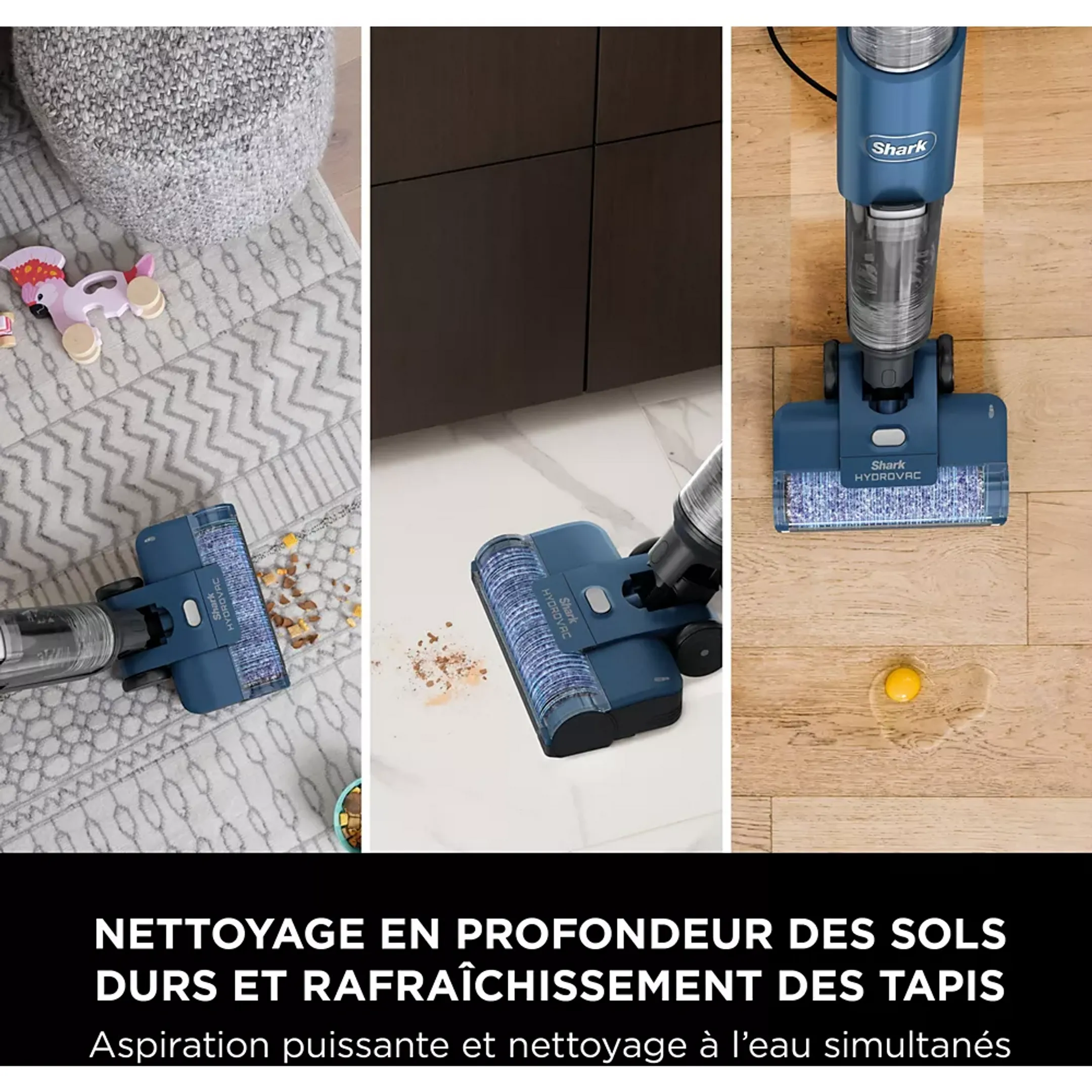 Shark
HYDROVAC

Shark
HYDROVAC

Shark

Shark
HYDROVAC

NETTOYAGE EN PROFONDEUR DES SOLS DURS ET RAFRAÎCHISSEMENT DES TAPIS

Aspiration puissante et nettoyage à l'eau simultanés