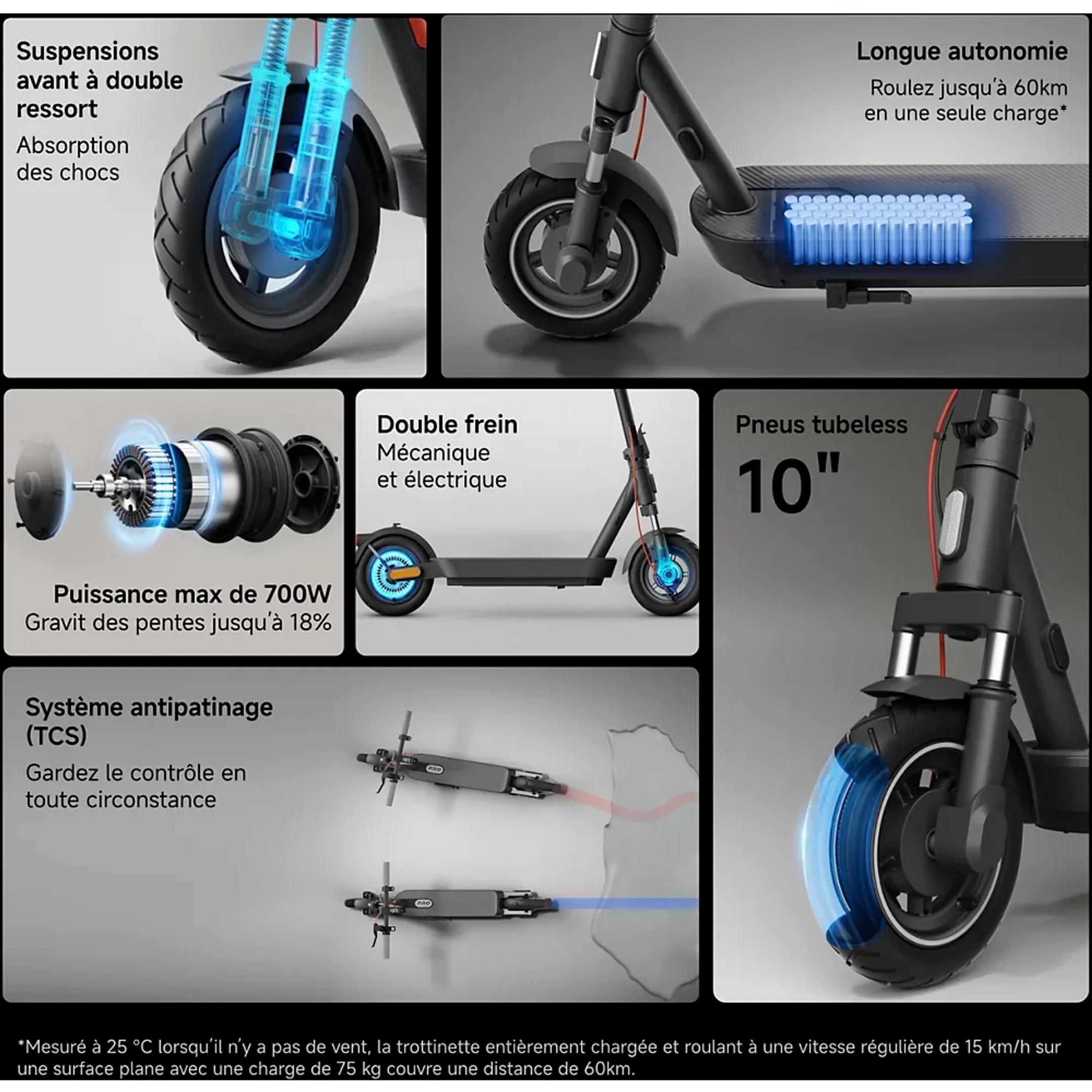 Suspensions avant à double ressort
Absorption des chocs

Longue autonomie
Roulez jusqu'à 60km en une seule charge*

Puissance max de 700W
Gravit des pentes jusqu'à 18%

Double frein
Mécanique et électrique

Pneus tubeless
10"

Système antipatinage (TCS)
Gardez le contrôle en toute circonstance

*Mesuré à 25 °C lorsqu'il n'y a pas de vent, la trottinette entièrement chargée et roulant à une vitesse régulière de 15 km/h sur une surface plane avec une charge de 75 kg couvre une distance de 60km.