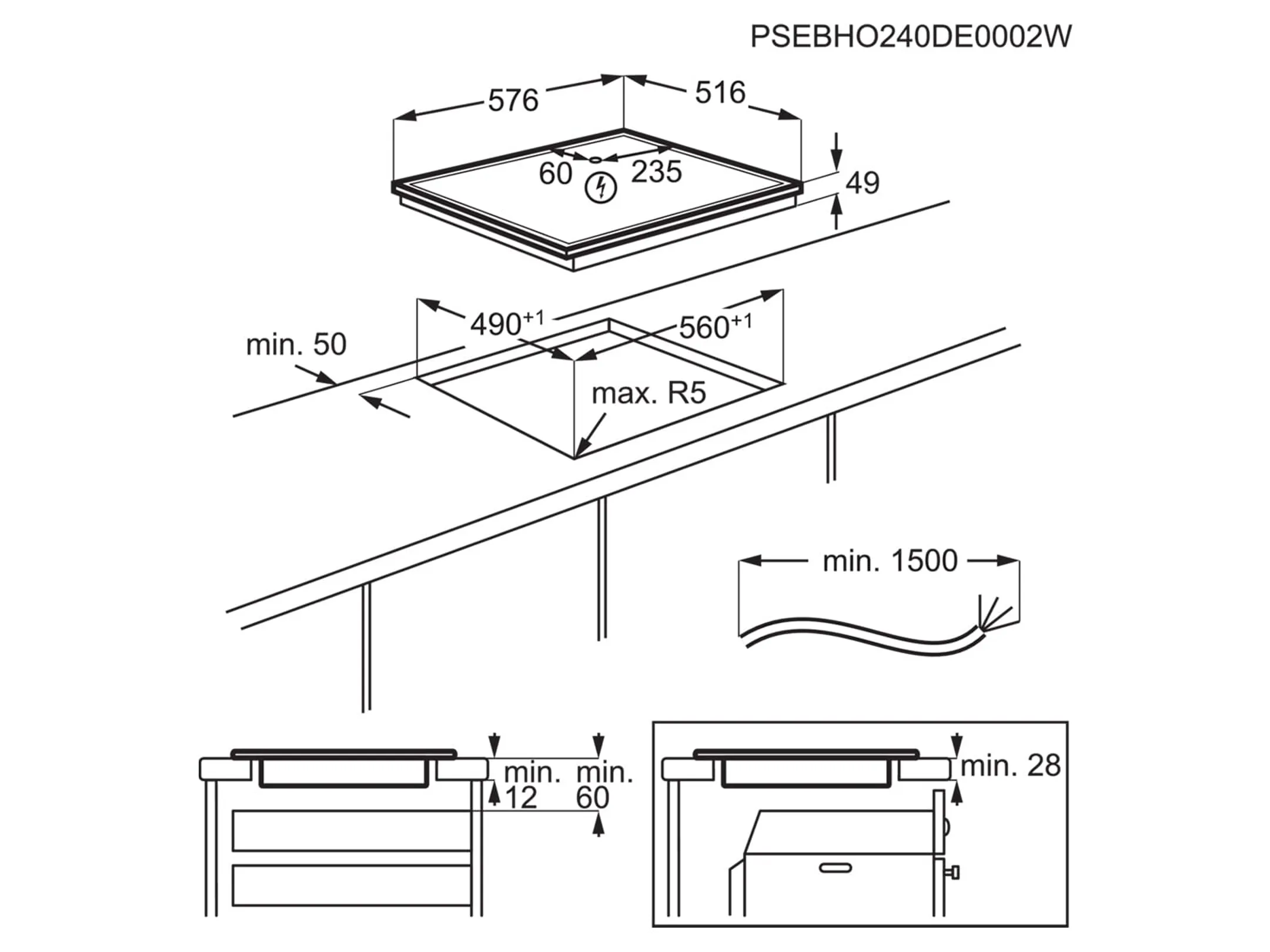 PSEBHO240DE0002W

576

516

60

235

49

$490^{+1}$

$560^{+1}$

min. 50

max. R5

min. 1500

min. 12

min. 60

min. 28