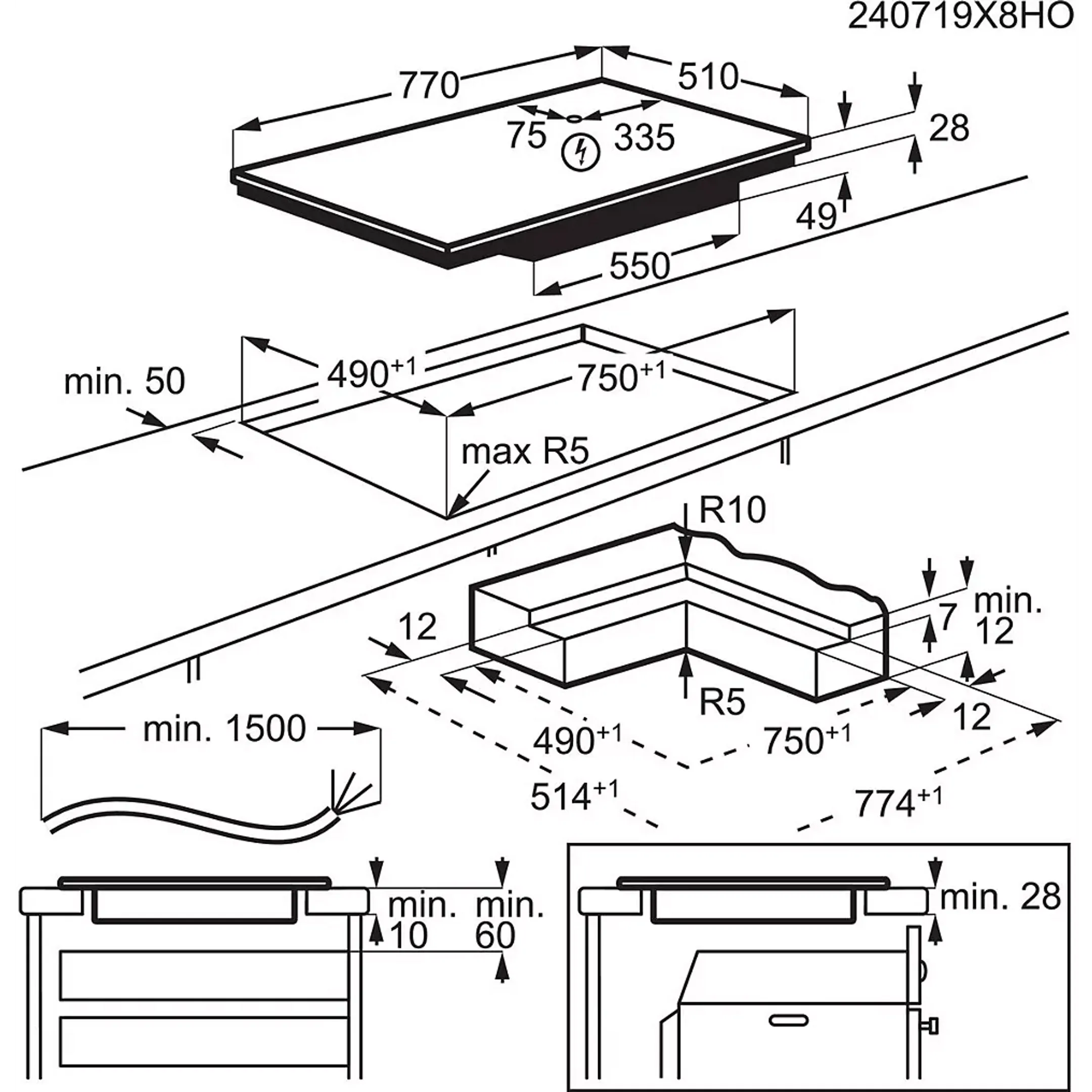 240719X8HO

770
510
75
335
28
49
550

min. 50
$490^{+1}$
$750^{+1}$
max R5

R10
12
7
min. 12
R5
12
$490^{+1}$
$750^{+1}$
$514^{+1}$
$774^{+1}$

min. 1500

min. 10
min. 60

min. 28